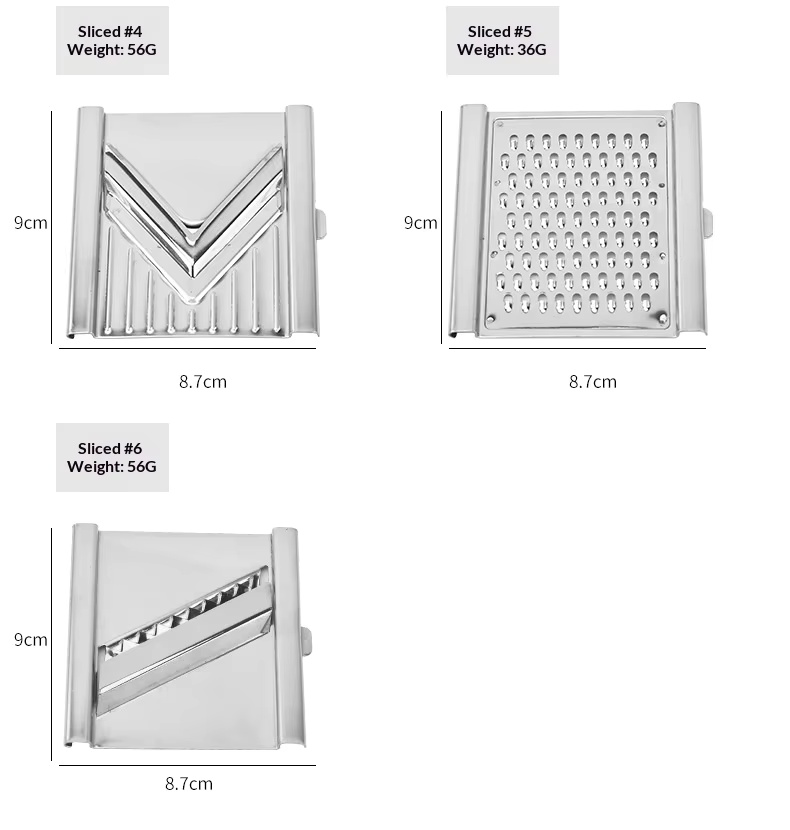 Sliced #4
Weight: 56G

9cm

8.7cm

Sliced #5
Weight: 36G

9cm

8.7cm

Sliced #6
Weight: 56G

9cm

8.7cm