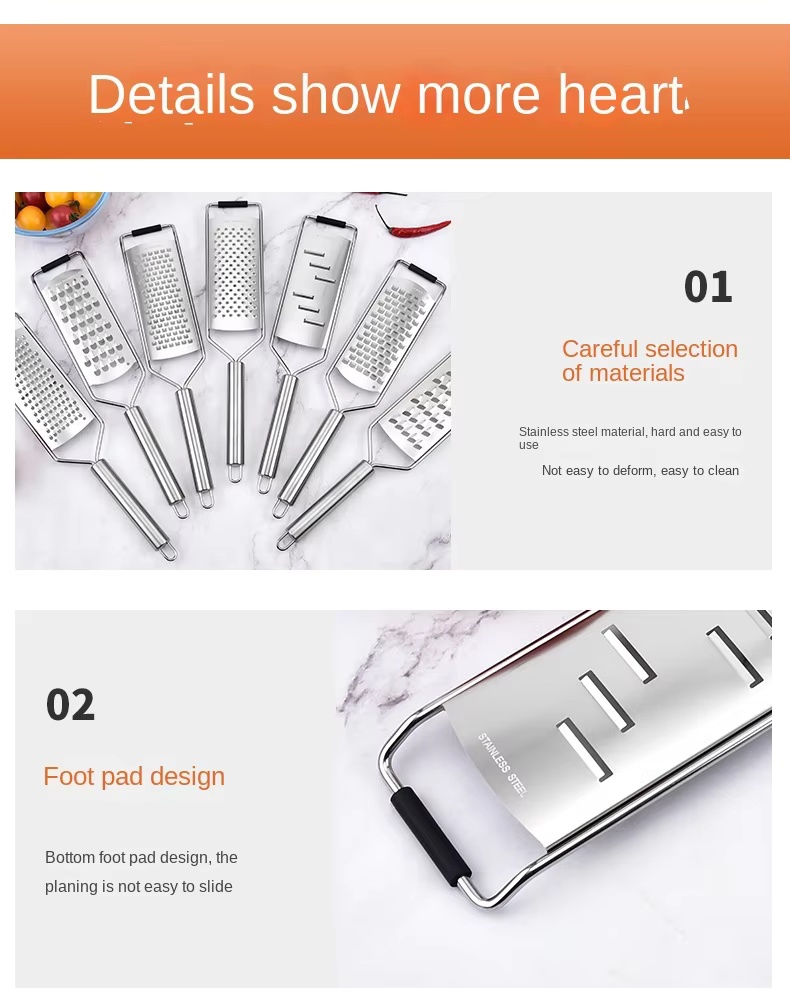 Details show more heart

01

Careful selection of materials

Stainless steel material, hard and easy to use

Not easy to deform, easy to clean

02

Foot pad design

Bottom foot pad design, the planing is not easy to slide

STAINLESS STEEL