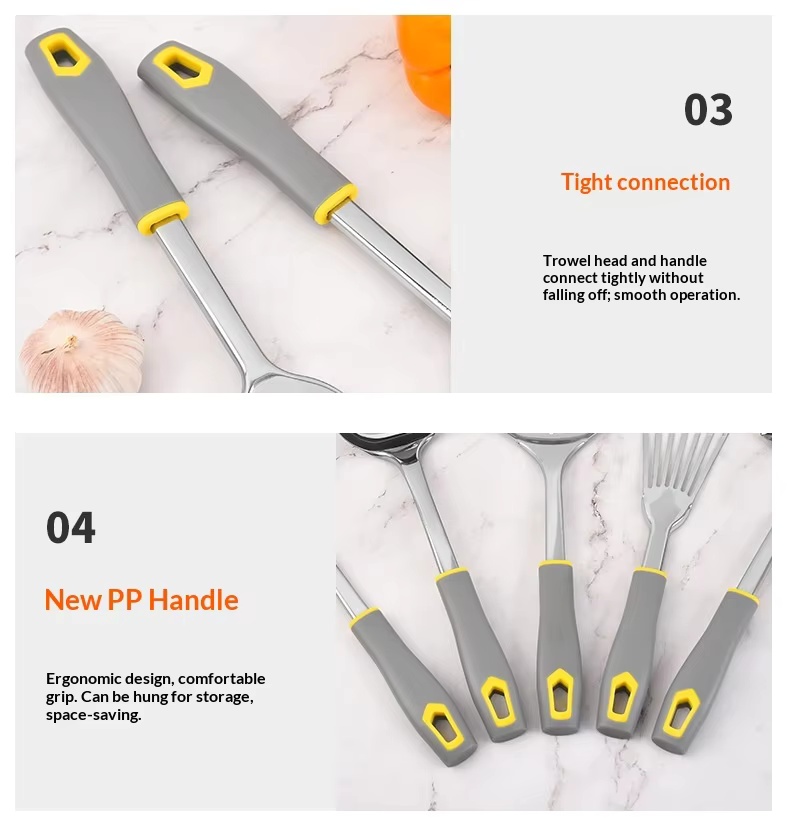 03

Tight connection

Trowel head and handle connect tightly without falling off; smooth operation.

04

New PP Handle

Ergonomic design, comfortable grip. Can be hung for storage, space-saving.