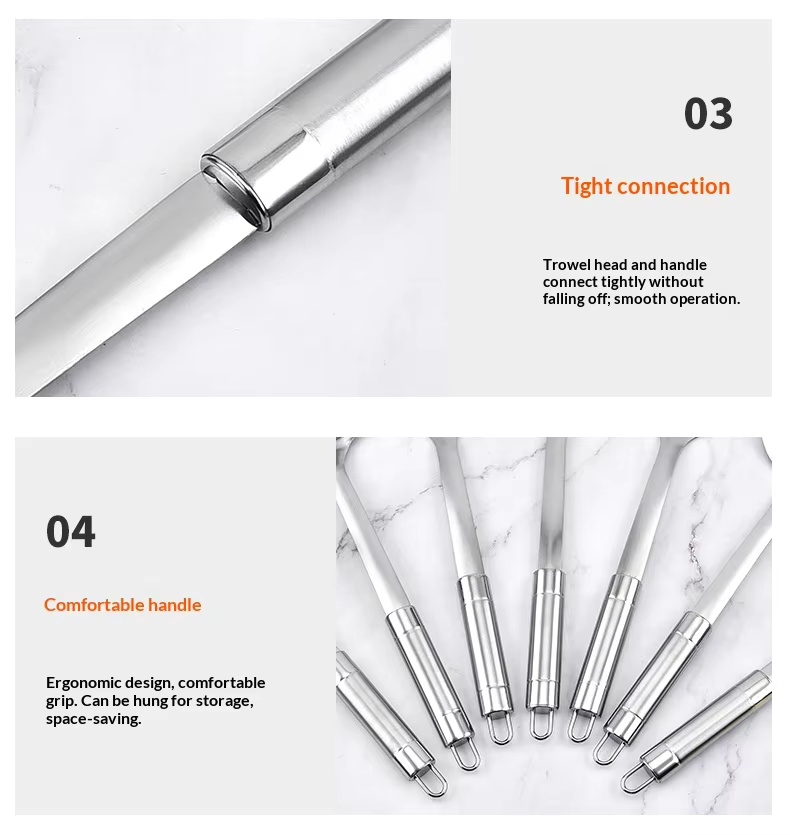 03

Tight connection

Trowel head and handle connect tightly without falling off; smooth operation.

04

Comfortable handle

Ergonomic design, comfortable grip. Can be hung for storage, space-saving.