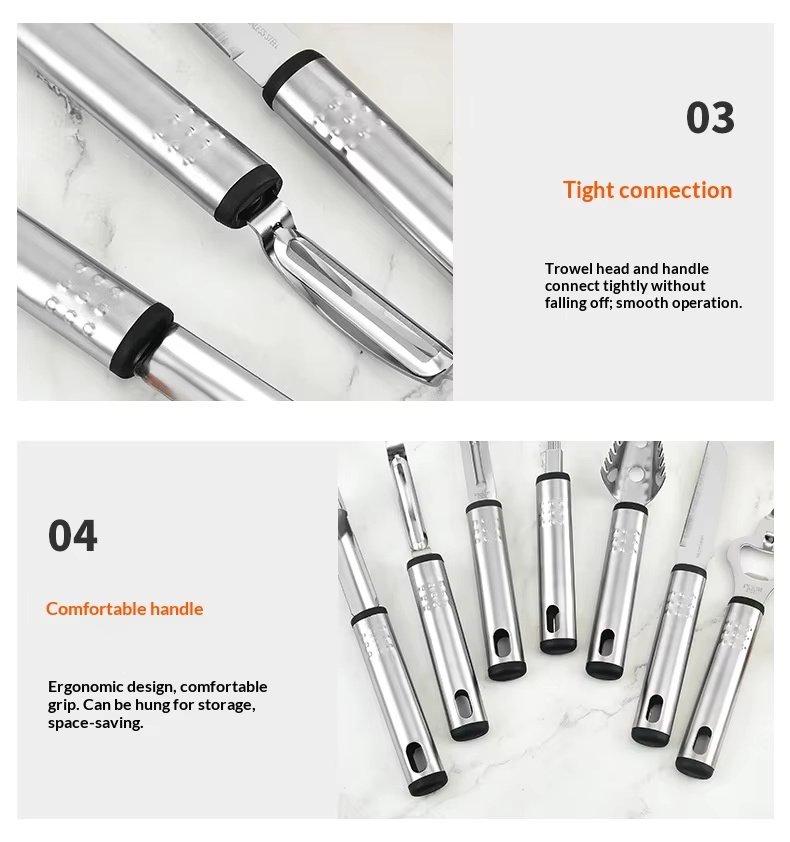 03

Tight connection

Trowel head and handle connect tightly without falling off; smooth operation.

04

Comfortable handle

Ergonomic design, comfortable grip. Can be hung for storage, space-saving.